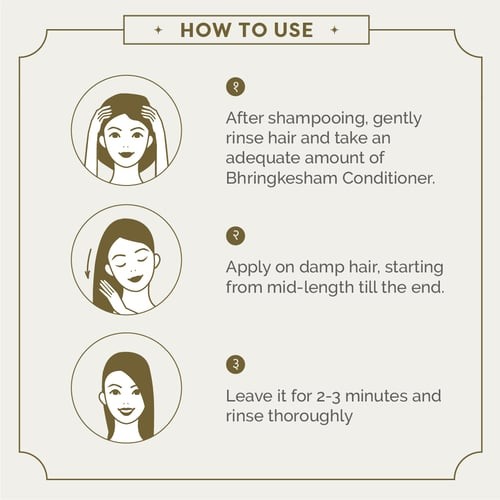 HOW TO USE

१

After shampooing, gently rinse hair and take an adequate amount of Bhringkesham Conditioner.

२

Apply on damp hair, starting from mid-length till the end.

३

Leave it for 2-3 minutes and rinse thoroughly