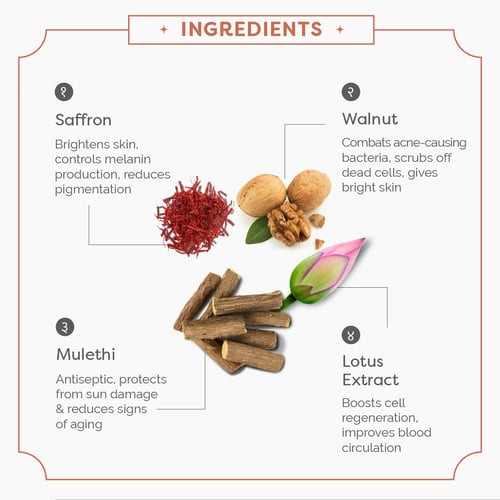 INGREDIENTS

१

Saffron

Brightens skin, controls melanin production, reduces pigmentation

२

Walnut

Combats acne-causing bacteria, scrubs off dead cells, gives bright skin

३

Mulethi

Antiseptic, protects from sun damage & reduces signs of aging

४

Lotus Extract

Boosts cell regeneration, improves blood circulation