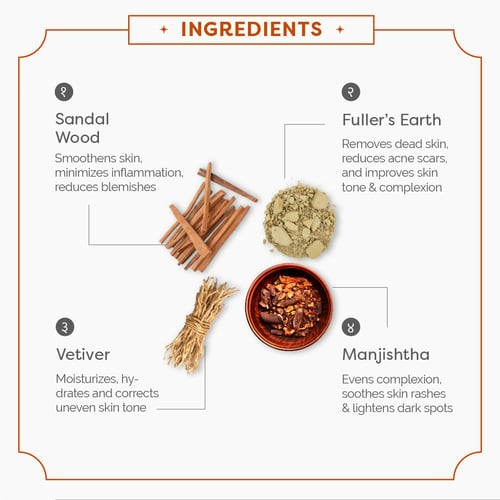 INGREDIENTS

१

Sandal Wood

Smoothens skin, minimizes inflammation, reduces blemishes

२

Fuller's Earth

Removes dead skin, reduces acne scars, and improves skin tone & complexion

३

Vetiver

Moisturizes, hydrates and corrects uneven skin tone

४

Manjishtha

Evens complexion, soothes skin rashes & lightens dark spots