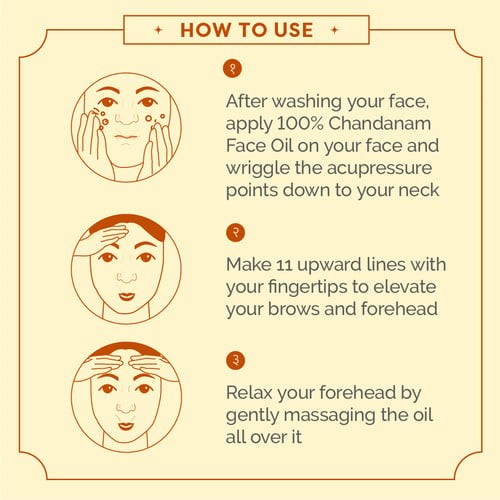 HOW TO USE

१

After washing your face, apply 100% Chandanam Face Oil on your face and wriggle the acupressure points down to your neck

२

Make 11 upward lines with your fingertips to elevate your brows and forehead

३

Relax your forehead by gently massaging the oil all over it