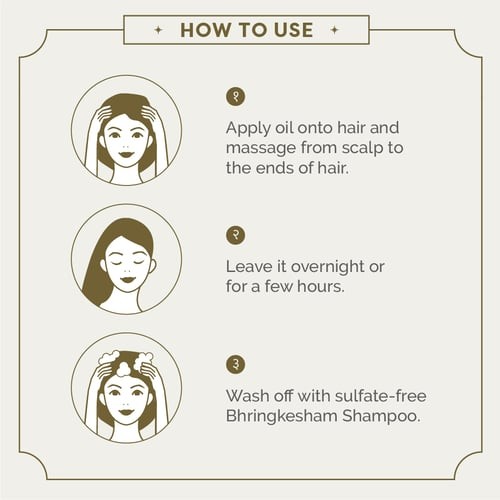 HOW TO USE

१

Apply oil onto hair and massage from scalp to the ends of hair.

२

Leave it overnight or for a few hours.

३

Wash off with sulfate-free Bhringkesham Shampoo.