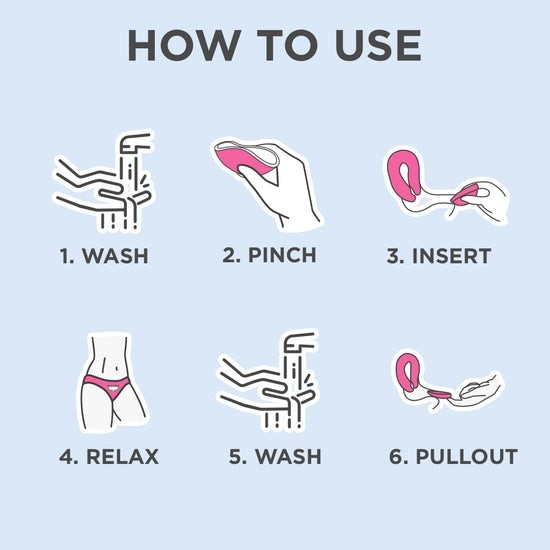 HOW TO USE

1. WASH

2. PINCH

3. INSERT

4. RELAX

5. WASH

6. PULLOUT