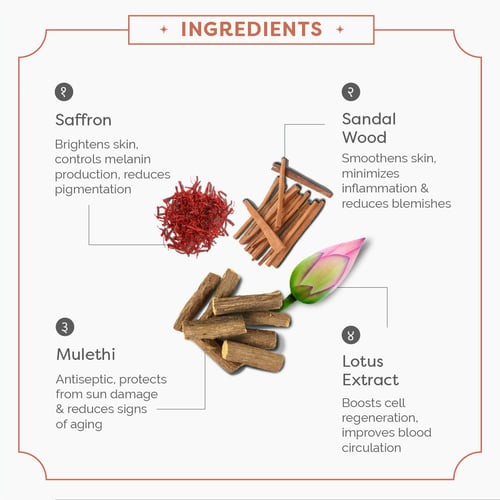 INGREDIENTS

१

Saffron

Brightens skin, controls melanin production, reduces pigmentation

२

Sandal Wood

Smoothens skin, minimizes inflammation & reduces blemishes

३

Mulethi

Antiseptic, protects from sun damage & reduces signs of aging

४

Lotus Extract

Boosts cell regeneration, improves blood circulation