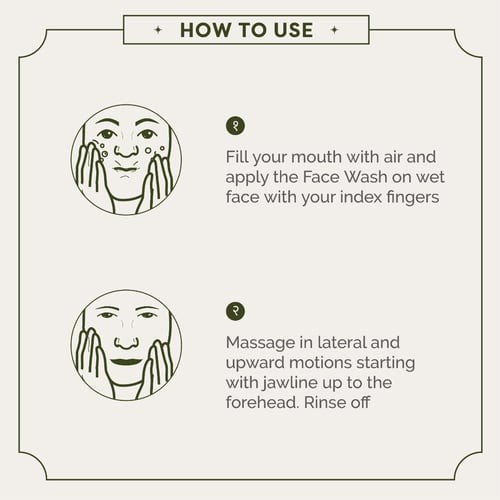 HOW TO USE

१

Fill your mouth with air and apply the Face Wash on wet face with your index fingers

२

Massage in lateral and upward motions starting with jawline up to the forehead. Rinse off