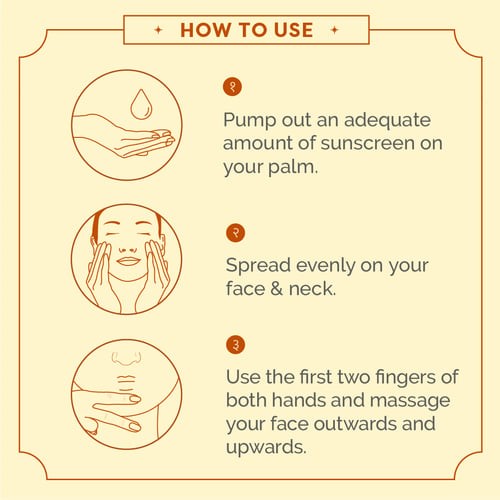 HOW TO USE

१

Pump out an adequate amount of sunscreen on your palm.

२

Spread evenly on your face & neck.

३

Use the first two fingers of both hands and massage your face outwards and upwards.