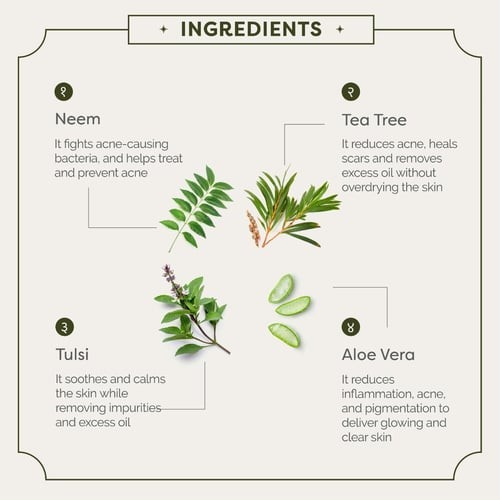 INGREDIENTS

१

Neem

It fights acne-causing bacteria, and helps treat and prevent acne

२

Tea Tree

It reduces acne, heals scars and removes excess oil without overdrying the skin

३

Tulsi

It soothes and calms the skin while removing impurities and excess oil

४

Aloe Vera

It reduces inflammation, acne, and pigmentation to deliver glowing and clear skin