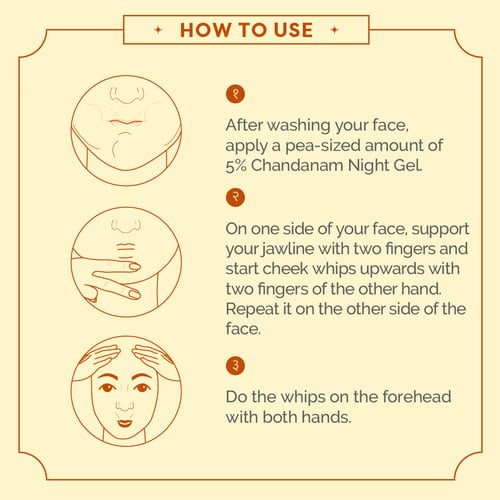 HOW TO USE

१

After washing your face, apply a pea-sized amount of 5% Chandanam Night Gel.

२

On one side of your face, support your jawline with two fingers and start cheek whips upwards with two fingers of the other hand. Repeat it on the other side of the face.

३

Do the whips on the forehead with both hands.